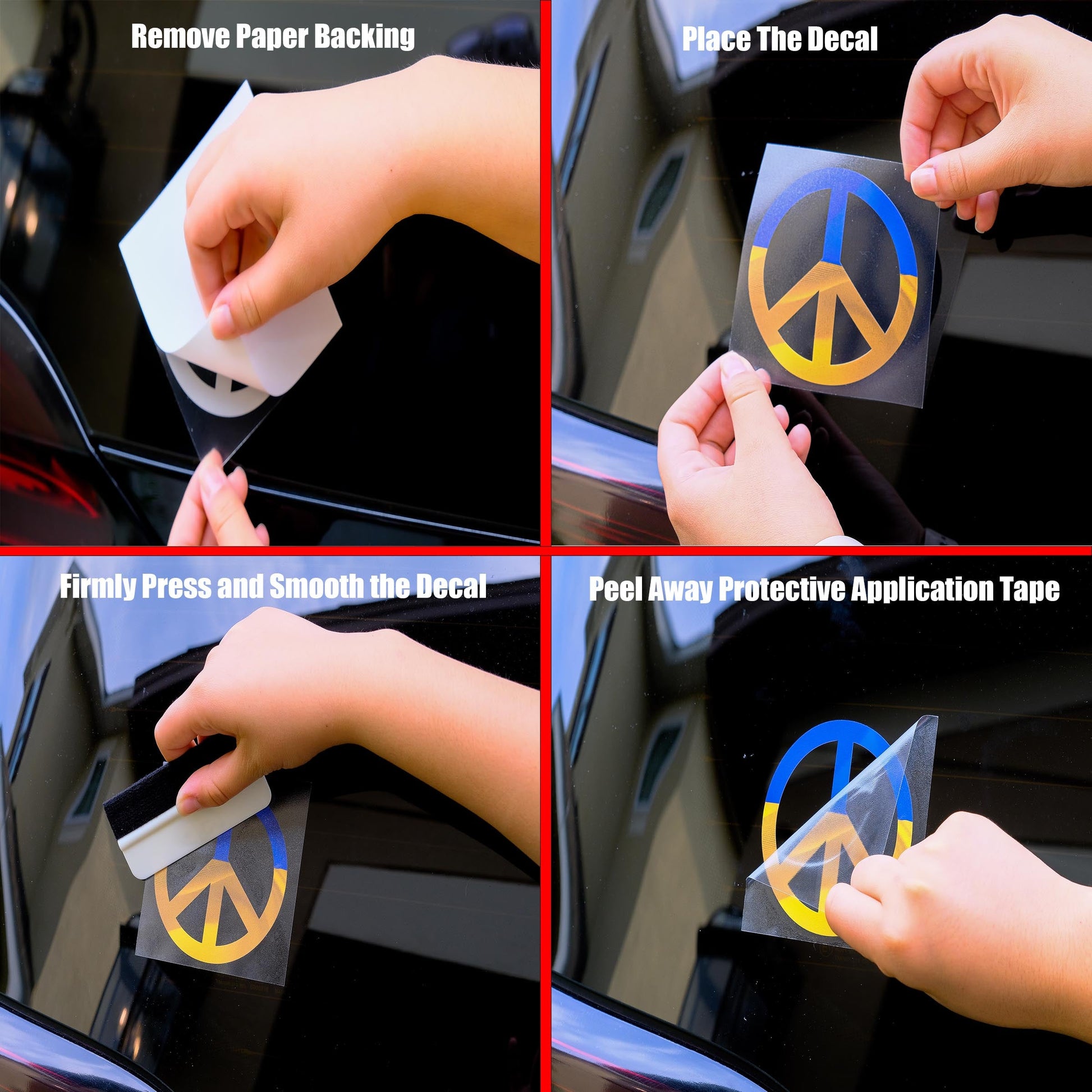 Remove Paper Backing

Place The Decal

Firmly Press and Smooth the Decal

Peel Away Protective Application Tape