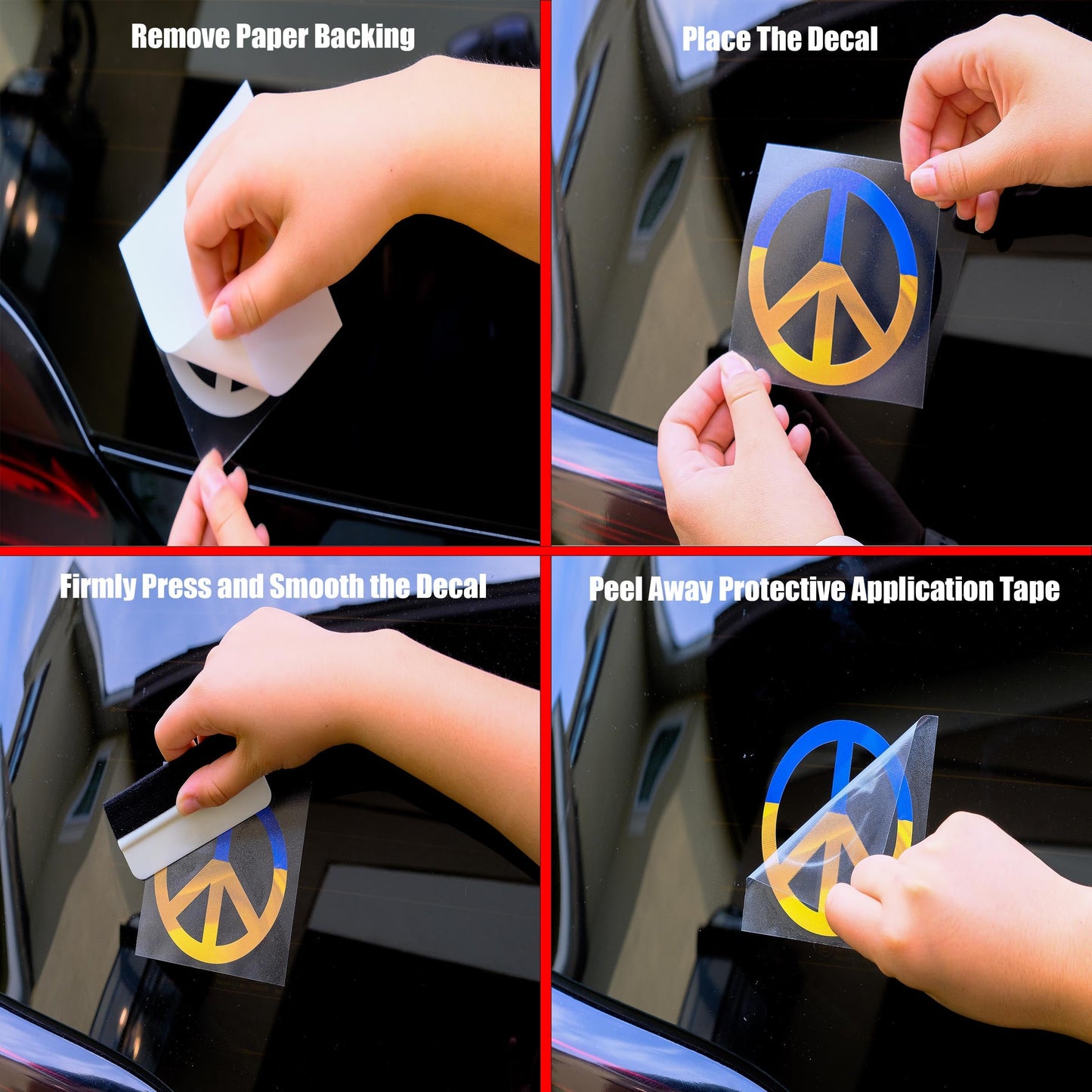 Remove Paper Backing

Place The Decal

Firmly Press and Smooth the Decal

Peel Away Protective Application Tape